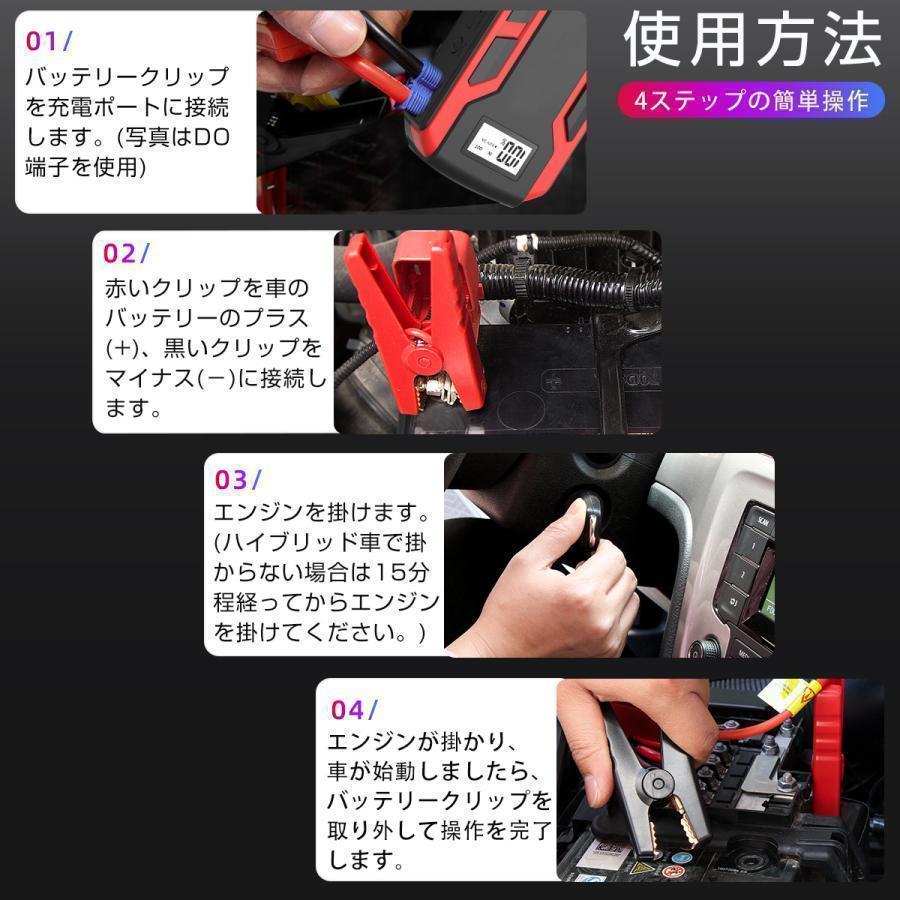 使用方法

4ステップの簡単操作

01/

バッテリークリップを充電ポートに接続します。(写真はDO端子を使用)

100

02/

赤いクリップを車のバッテリーのプラス(+)、黒いクリップをマイナス(−)に接続します。

03/

エンジンを掛けます。(ハイブリッド車で掛からない場合は15分程経ってからエンジンを掛けてください。)

04/

エンジンが掛かり、車が始動しましたら、バッテリークリップを取り外して操作を完了します。