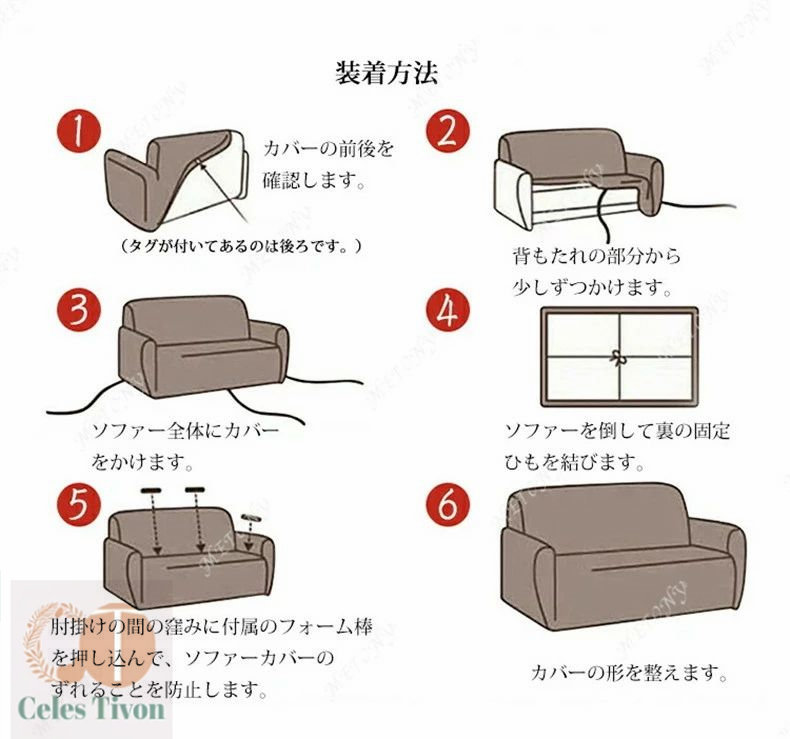 装着方法

1
カバーの前後を確認します。
（タグが付いてあるのは後ろです。）

2
背もたれの部分から少しずつかけます。

3
ソファー全体にカバーをかけます。

4
ソファーを倒して裏の固定ひもを結びます。

5
肘掛けの間の窪みに付属のフォーム棒を押し込んで、ソファーカバーのずれることを防止します。

6
カバーの形を整えます。

Celes Tivon