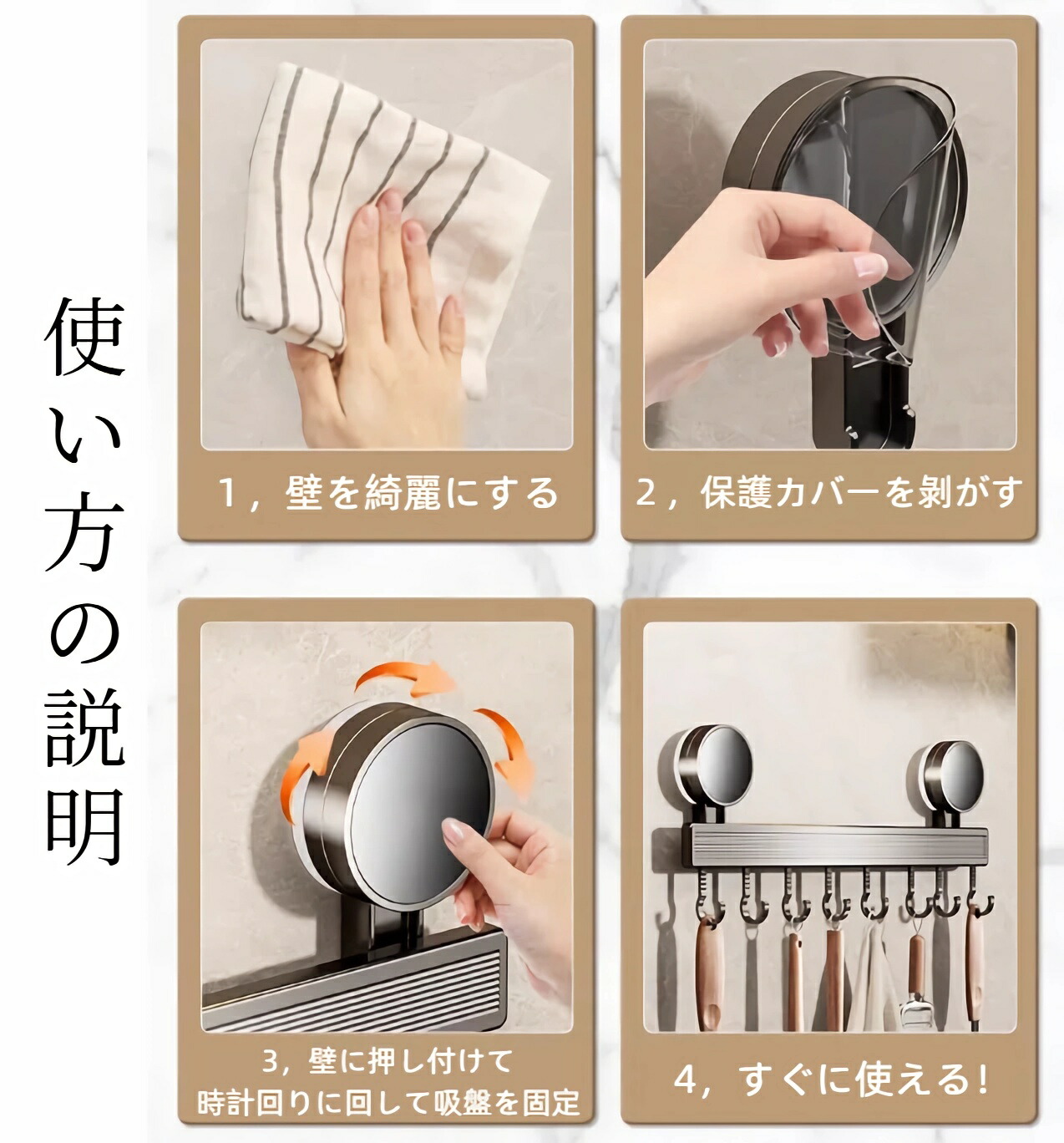 使い方の説明

1，壁を綺麗にする

2，保護カバーを剥がす

3，壁に押し付けて
時計回りに回して吸盤を固定

4，すぐに使える！