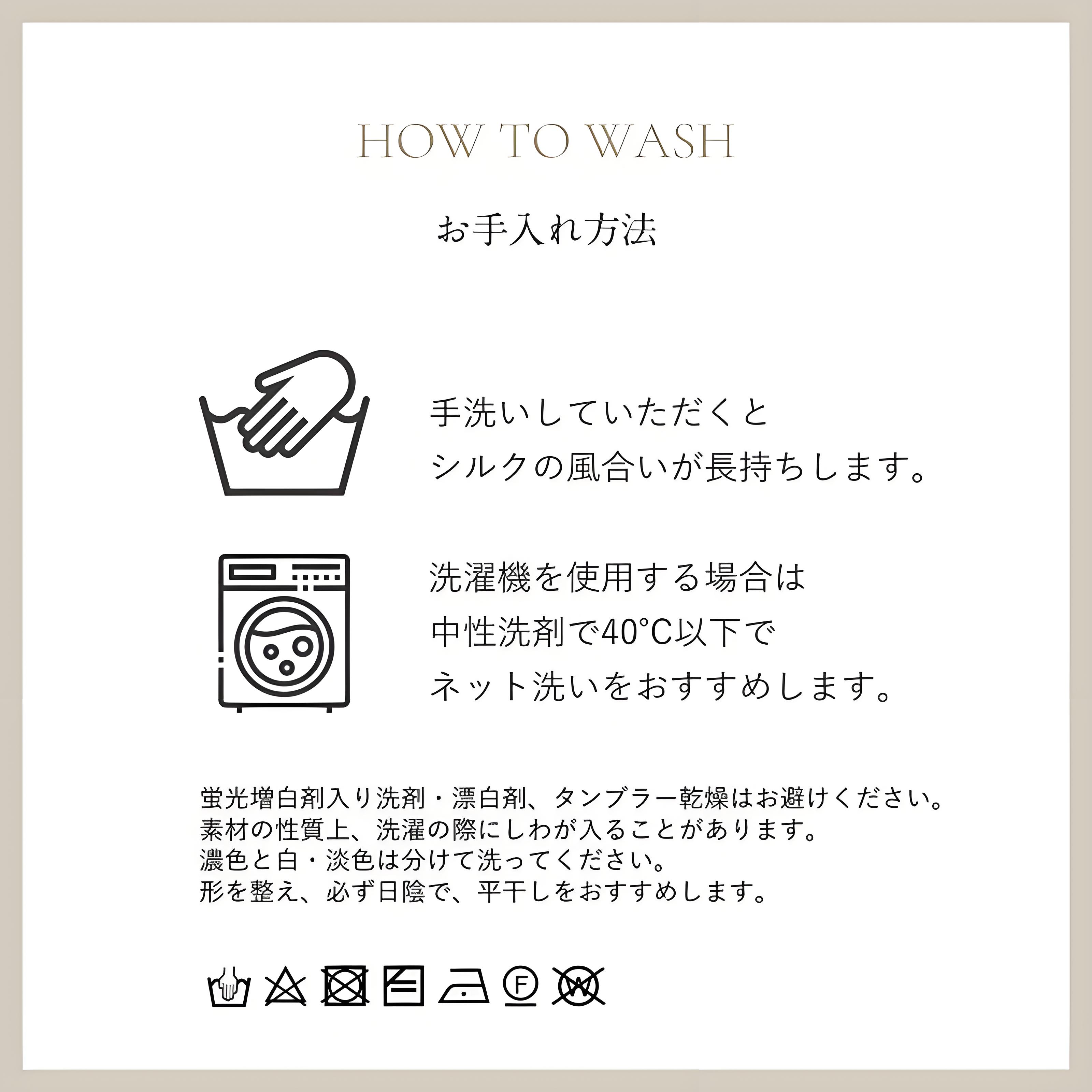 HOW TO WASH

お手入れ方法

手洗いしていただくと
シルクの風合いが長持ちします。

洗濯機を使用する場合は
中性洗剤で40°C以下で
ネット洗いをおすすめします。

蛍光増白剤入り洗剤・漂白剤、タンブラー乾燥はお避けください。
素材の性質上、洗濯の際にしわが入ることがあります。
濃色と白・淡色は分けて洗ってください。
形を整え、必ず日陰で、平干しをおすすめします。

F W